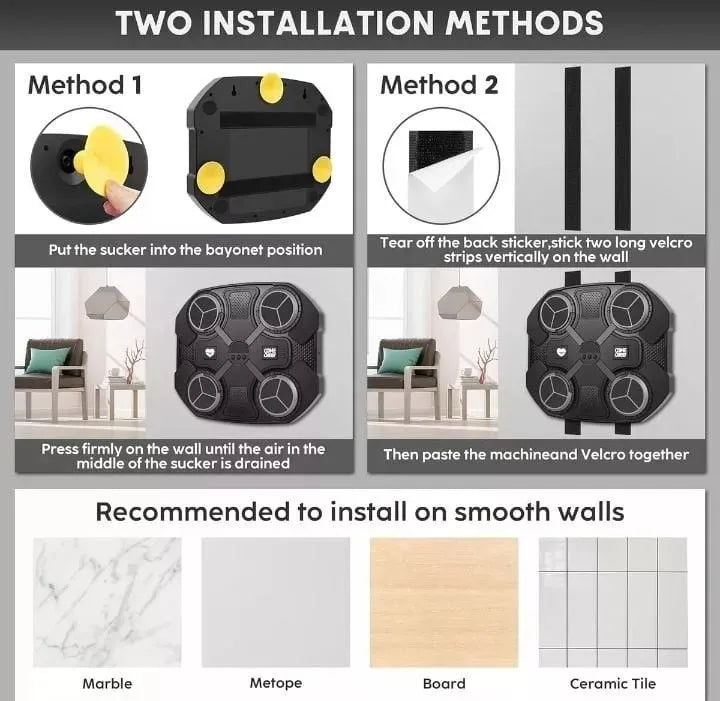 TWO INSTALLATION METHODS

Method 1

Put the sucker into the bayonet position

Press firmly on the wall until the air in the middle of the sucker is drained

Method 2

Tear off the back sticker,stick two long velcro strips vertically on the wall

Then paste the machineand Velcro together

Recommended to install on smooth walls

Marble

Metope

Board

Ceramic Tile